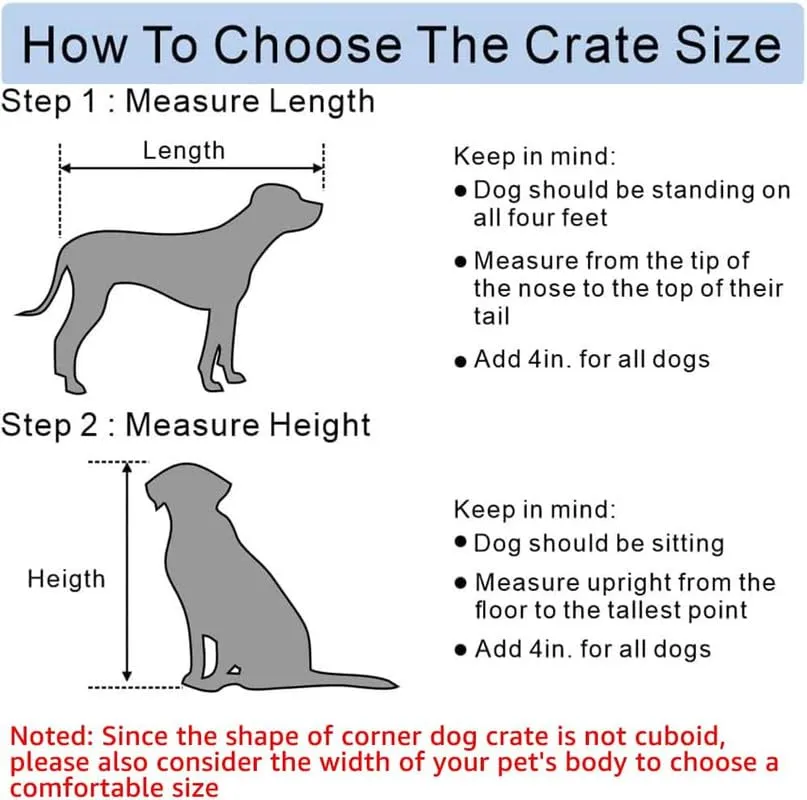 How To Choose The Crate Size

Step 1 : Measure Length

Length

Keep in mind:
● Dog should be standing on all four feet
● Measure from the tip of the nose to the top of their tail
● Add 4in. for all dogs

Step 2 : Measure Height

Heigth

Keep in mind:
● Dog should be sitting
● Measure upright from the floor to the tallest point
● Add 4in. for all dogs

Noted: Since the shape of corner dog crate is not cuboid, please also consider the width of your pet's body to choose a comfortable size